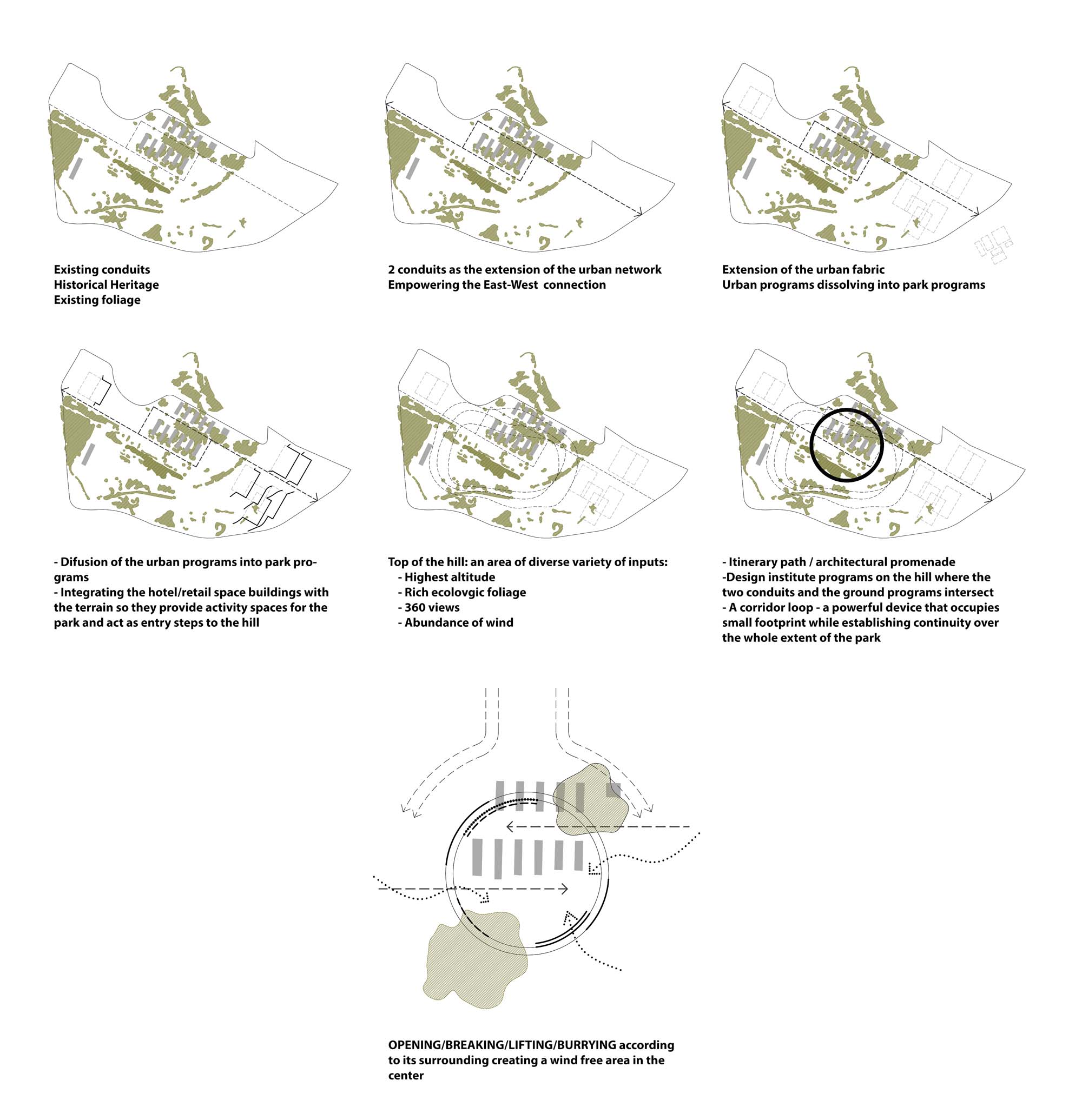 Existing conduits
Historical Heritage
Existing foliage

2 conduits as the extension of the urban network
Empowering the East-West connection

Extension of the urban fabric
Urban programs dissolving into park programs

- Difusion of the urban programs into park programs
- Integrating the hotel/retail space buildings with the terrain so they provide activity spaces for the park and act as entry steps to the hill

Top of the hill: an area of diverse variety of inputs:
- Highest altitude
- Rich ecolovgic foliage
- 360 views
- Abundance of wind

- Itinerary path / architectural promenade
-Design institute programs on the hill where the two conduits and the ground programs intersect
- A corridor loop - a powerful device that occupies small footprint while establishing continuity over the whole extent of the park

OPENING/BREAKING/LIFTING/BURRYING according to its surrounding creating a wind free area in the center